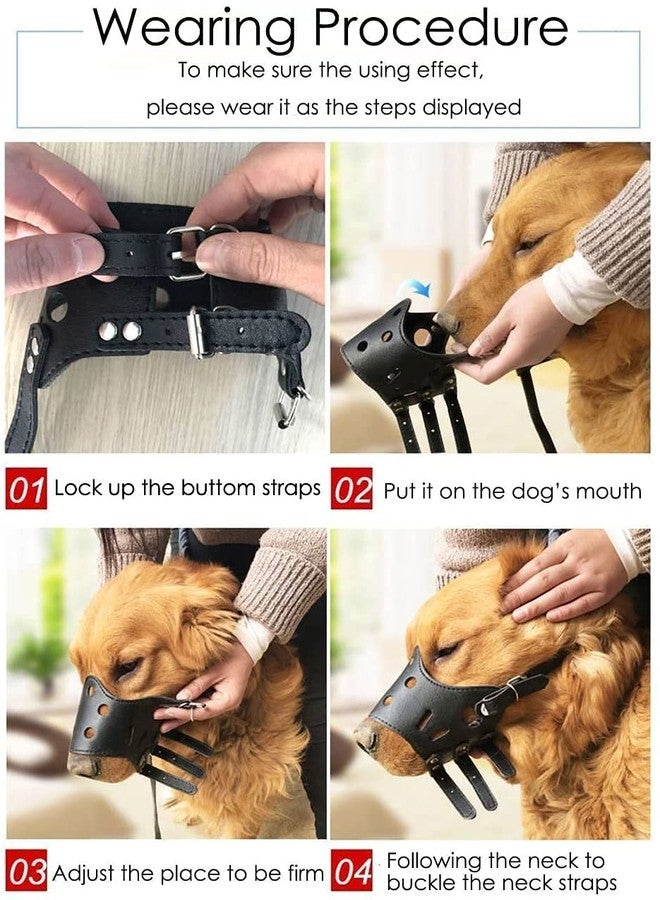 Wearing Procedure
To make sure the using effect,
please wear it as the steps displayed

01 Lock up the buttom straps

02 Put it on the dog's mouth

03 Adjust the place to be firm

04 Following the neck to buckle the neck straps